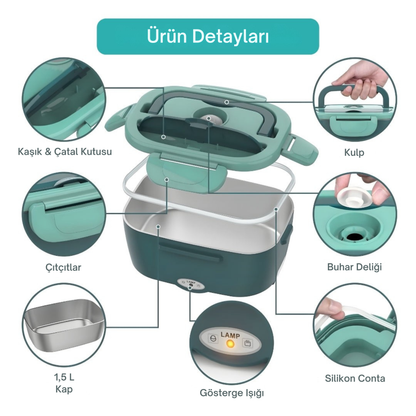 Ürün Detayları

Kaşık & Çatal Kutusu

Kulp

Çıtçıtlar

Buhar Deliği

1,5 L
Kap

LAMP

Gösterge Işığı

Silikon Conta